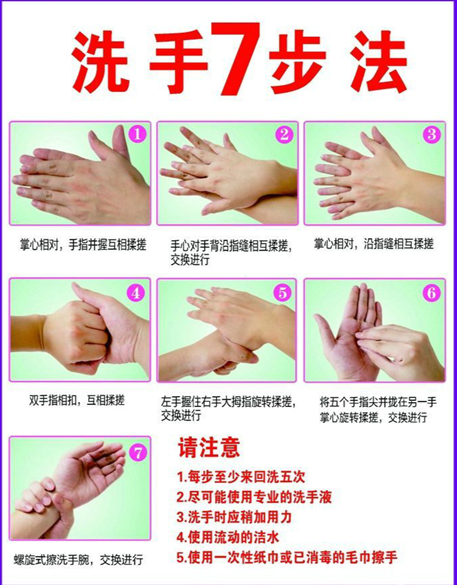 洗手7步法

1
掌心相对，手指并握互相揉搓

2
手心对手背沿指缝相互揉搓，交换进行

3
掌心相对，沿指缝相互揉搓

4
双手指相扣，互相揉搓

5
左手握住右手大拇指旋转揉搓，交换进行

6
将五个手指尖并拢在另一手掌心旋转揉搓，交换进行

7
螺旋式擦洗手腕，交换进行

请注意
1.每步至少来回洗五次
2.尽可能使用专业的洗手液
3.洗手时应稍加用力
4.使用流动的洁水
5.使用一次性纸巾或已消毒的毛巾擦手