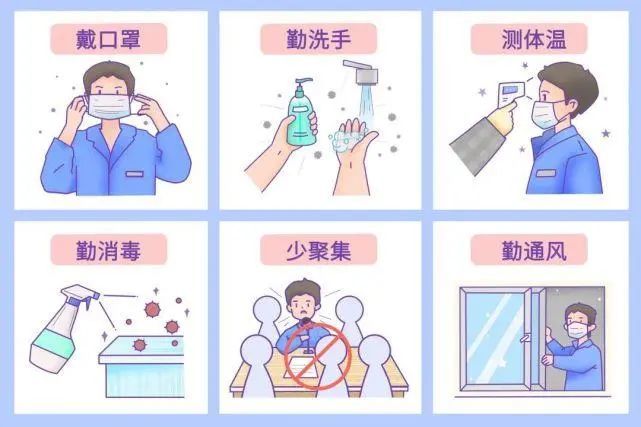 戴口罩

勤洗手

测体温

勤消毒

少聚集

勤通风